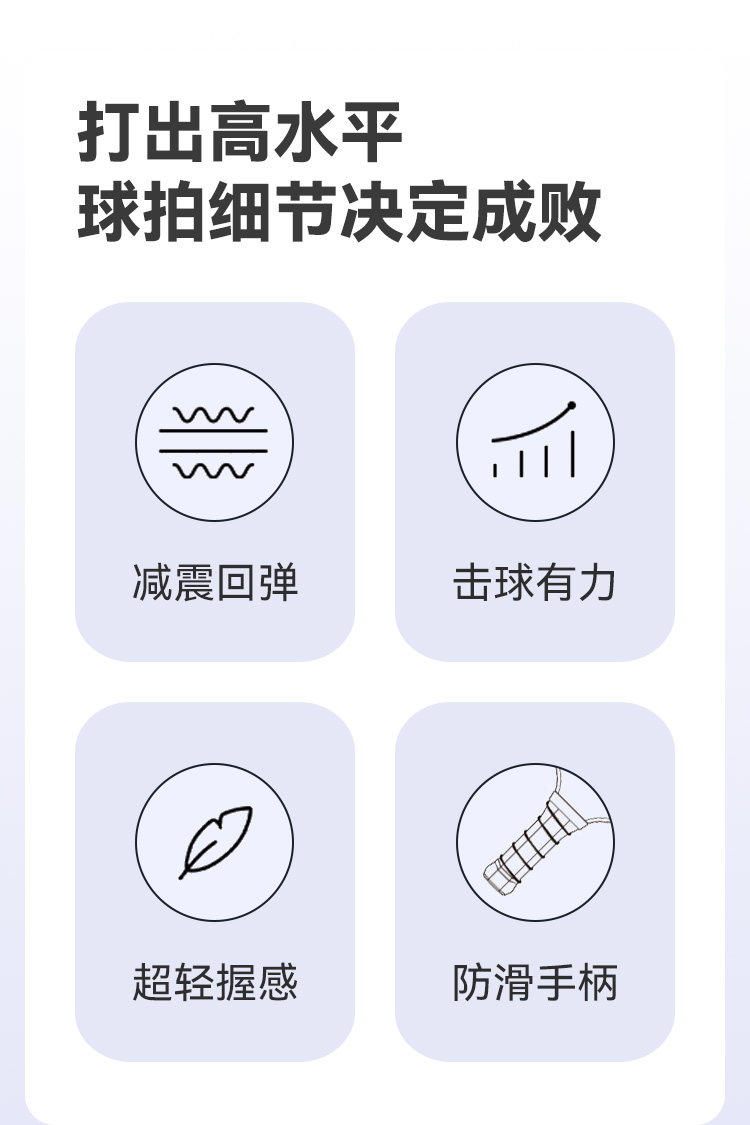 打出高水平
球拍细节决定成败

减震回弹

击球有力

超轻握感

防滑手柄