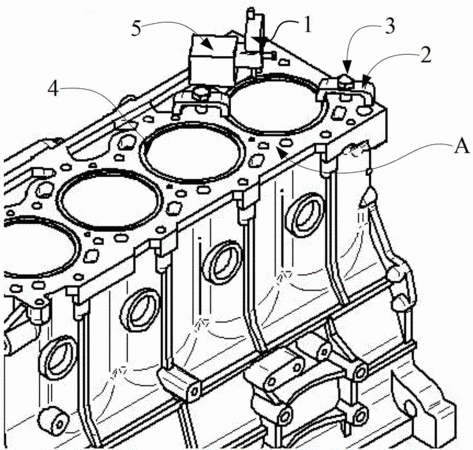 5
1
3
2
4
A