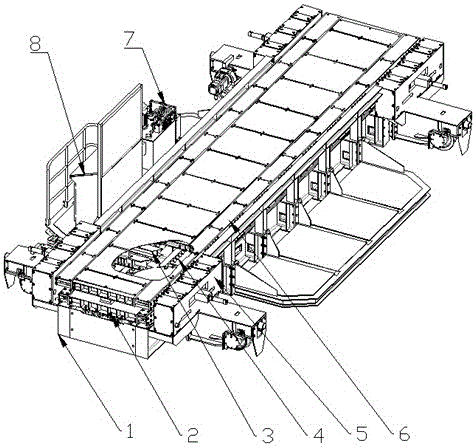 8
7
1
2
3
4
5
6